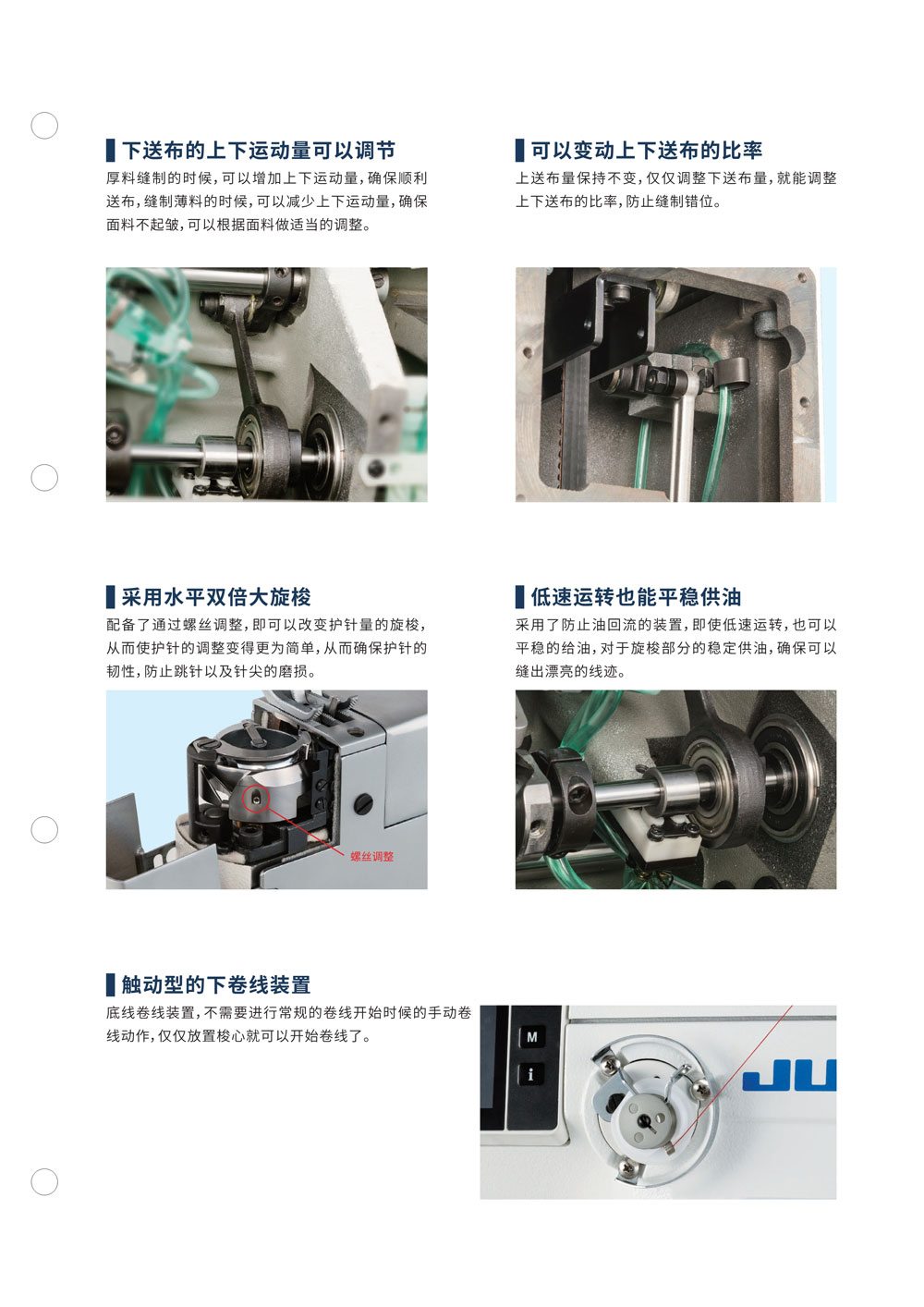 下送布的上下运动量可以调节

厚料缝制的时候，可以增加上下运动量，确保顺利送布，缝制薄料的时候，可以减少上下运动量，确保面料不起皱，可以根据面料做适当的调整。

可以变动上下送布的比率

上送布量保持不变，仅仅调整下送布量，就能调整上下送布的比率，防止缝制错位。

采用水平双倍大旋梭

配备了通过螺丝调整，即可以改变护针量的旋梭，从而使护针的调整变得更为简单，从而确保护针的韧性，防止跳针以及针尖的磨损。

螺丝调整

低速运转也能平稳供油

采用了防止油回流的装置，即使低速运转，也可以平稳的给油，对于旋梭部分的稳定供油，确保可以缝出漂亮的线迹。

触动型的下卷线装置

底线卷线装置，不需要进行常规的卷线开始时候的手动卷线动作，仅仅放置梭心就可以开始卷线了。

M

i

JU